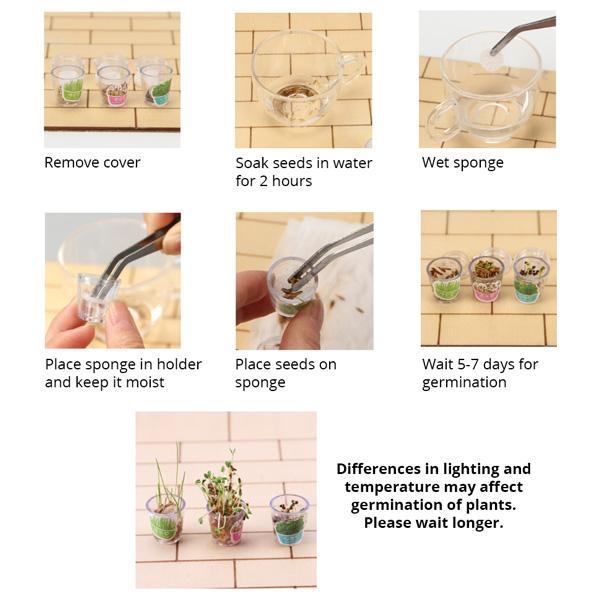 Remove cover

Soak seeds in water for 2 hours

Wet sponge

Place sponge in holder and keep it moist

Place seeds on sponge

Wait 5-7 days for germination

Differences in lighting and temperature may affect germination of plants. Please wait longer.