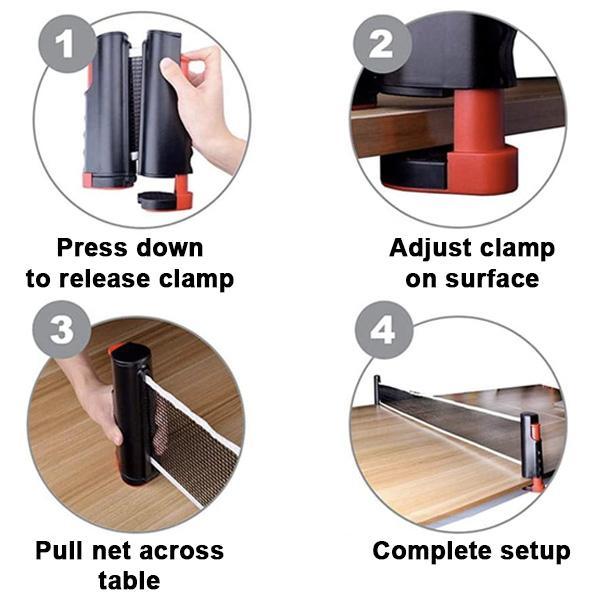 1

Press down to release clamp

2

Adjust clamp on surface

3

Pull net across table

4

Complete setup